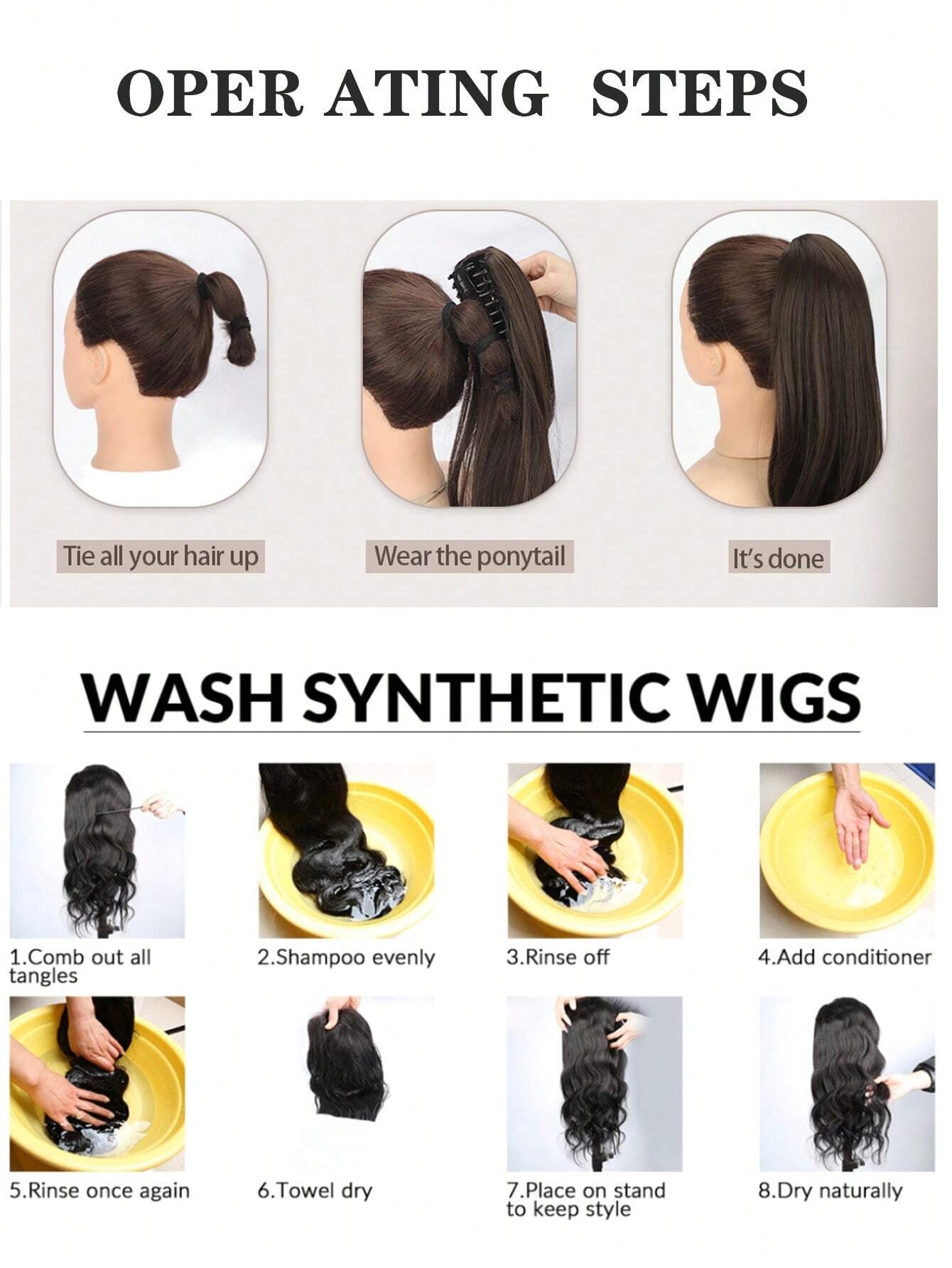 OPER ATING STEPS

Tie all your hair up

Wear the ponytail

It's done

WASH SYNTHETIC WIGS

1.Comb out all tangles

2.Shampoo evenly

3.Rinse off

4.Add conditioner

5.Rinse once again

6.Towel dry

7.Place on stand to keep style

8.Dry naturally